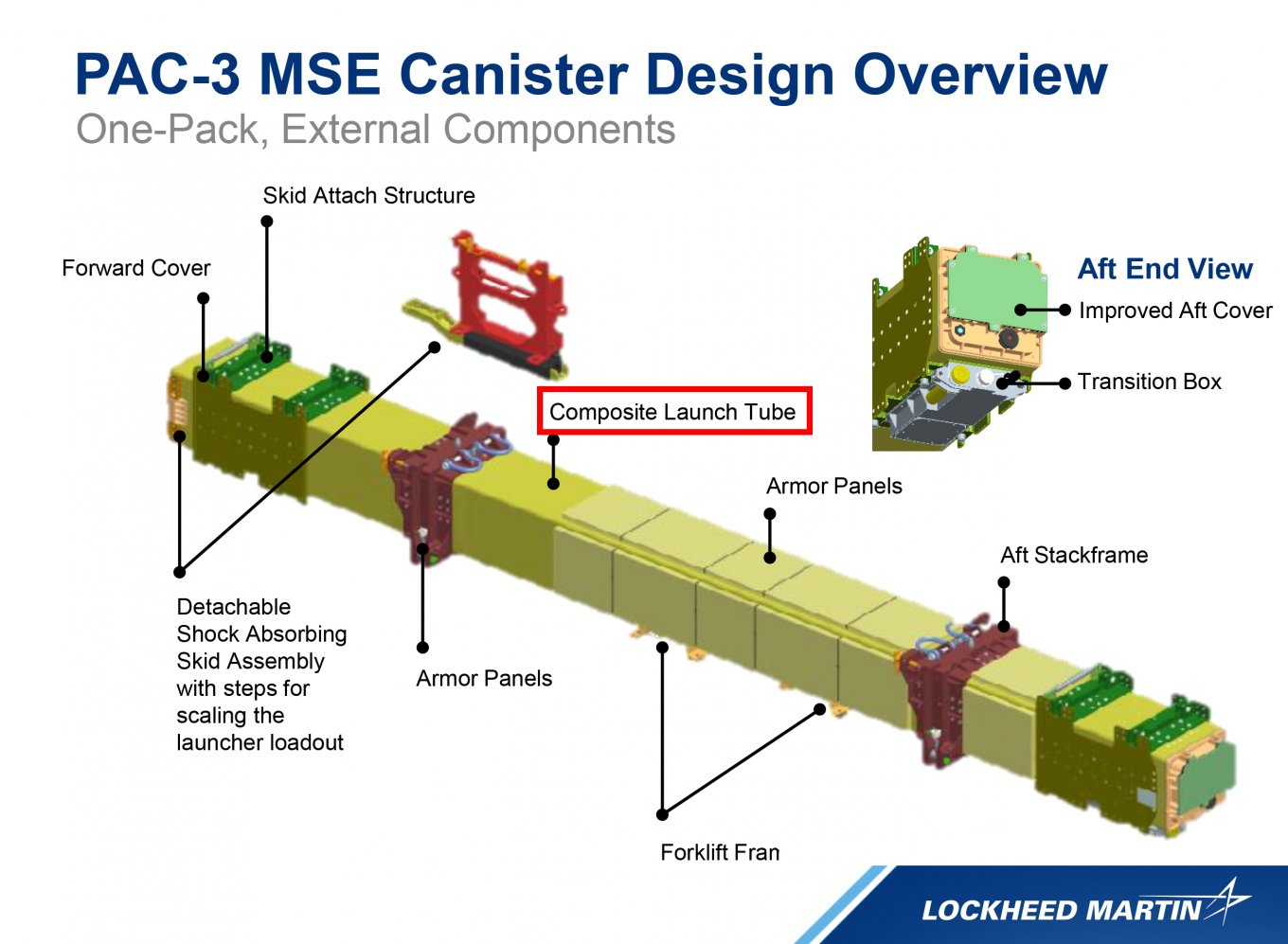 PAC-3 MSE Canister Design Overview
One-Pack, External Components

Skid Attach Structure

Forward Cover

Aft End View

Improved Aft Cover

Transition Box

Composite Launch Tube

Armor Panels

Aft Stackframe

Detachable Shock Absorbing Skid Assembly with steps for scaling the launcher loadout

Armor Panels

Forklift Fran

LOCKHEED MARTIN