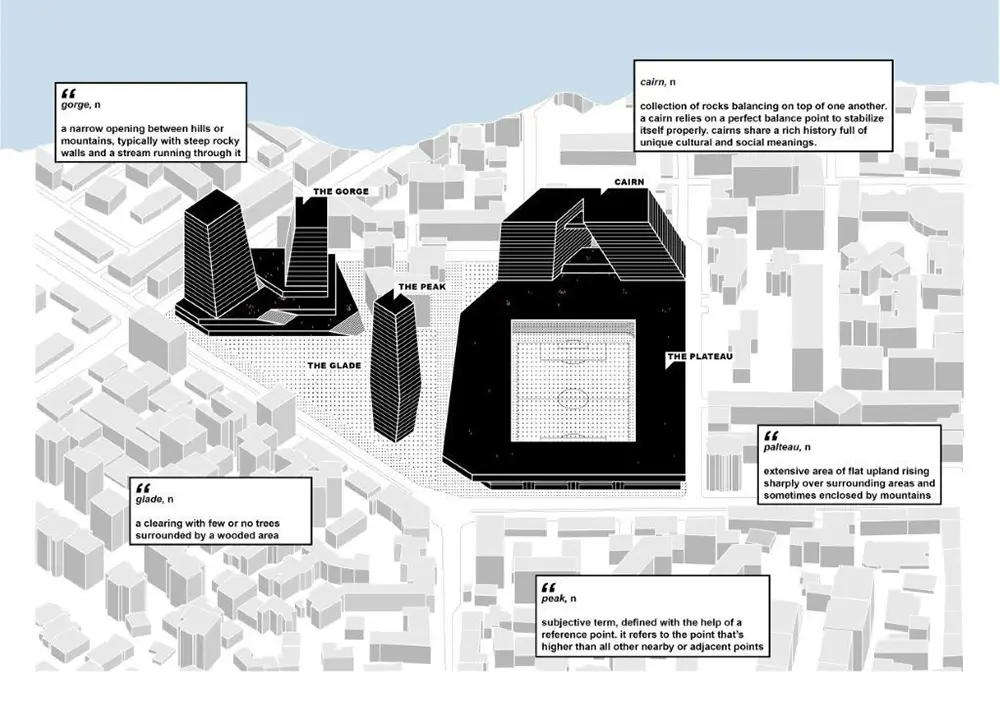 “
gorge, n

a narrow opening between hills or mountains, typically with steep rocky walls and a stream running through it

cairn, n

collection of rocks balancing on top of one another. a cairn relies on a perfect balance point to stabilize itself properly. cairns share a rich history full of unique cultural and social meanings.

THE GORGE

CAIRN

THE PEAK

THE GLADE

THE PLATEAU

“
palteau, n

extensive area of flat upland rising sharply over surrounding areas and sometimes enclosed by mountains

“
glade, n

a clearing with few or no trees surrounded by a wooded area

“
peak, n

subjective term, defined with the help of a reference point. it refers to the point that's higher than all other nearby or adjacent points