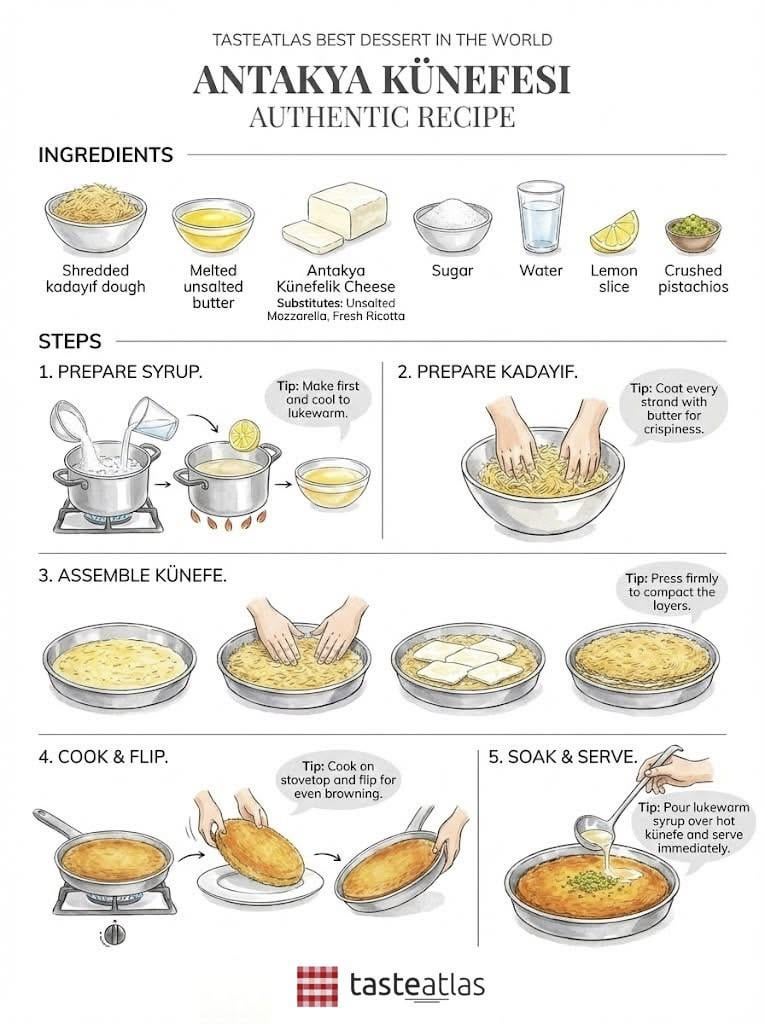 TASTEATLAS BEST DESSERT IN THE WORLD

ANTAKYA KÜNEFESI

AUTHENTIC RECIPE

INGREDIENTS

Shredded kadayıf dough

Melted unsalted butter

Antakya Künefelik Cheese
Substitutes: Unsalted Mozzarella, Fresh Ricotta

Sugar

Water

Lemon slice

Crushed pistachios

STEPS

1. PREPARE SYRUP.

Tip: Make first and cool to lukewarm.

2. PREPARE KADAYIF.

Tip: Coat every strand with butter for crispiness.

3. ASSEMBLE KÜNEFE.

Tip: Press firmly to compact the layers.

4. COOK & FLIP.

Tip: Cook on stovetop and flip for even browning.

5. SOAK & SERVE.

Tip: Pour lukewarm syrup over hot künefe and serve immediately.

tasteatlas