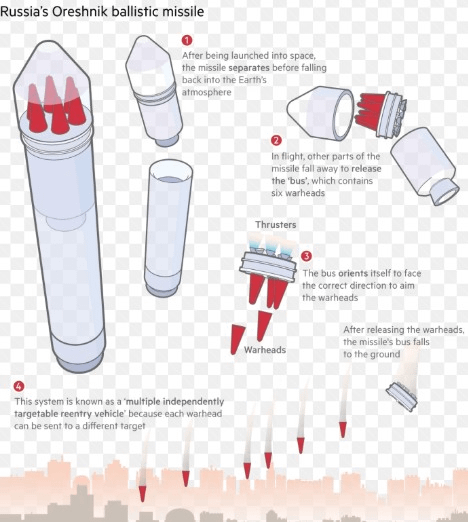 Russia's Oreshnik ballistic missile

1

After being launched into space, the missile separates before falling back into the Earth's atmosphere

2

In flight, other parts of the missile fall away to release the 'bus', which contains six warheads

Thrusters

3

The bus orients itself to face the correct direction to aim the warheads

Warheads

After releasing the warheads, the missile's bus falls to the ground

4

This system is known as a 'multiple independently targetable reentry vehicle' because each warhead can be sent to a different target